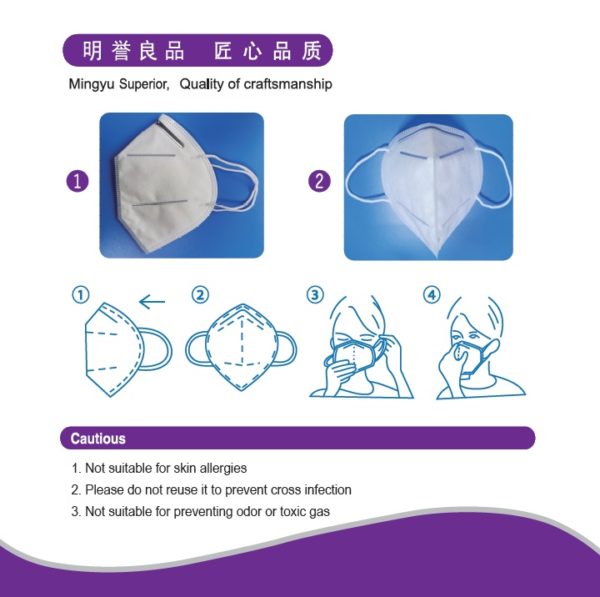 明誉良品 匠心品质

Mingyu Superior, Quality of craftsmanship

1

2

①

②

③

④

Cautious

1. Not suitable for skin allergies
2. Please do not reuse it to prevent cross infection
3. Not suitable for preventing odor or toxic gas